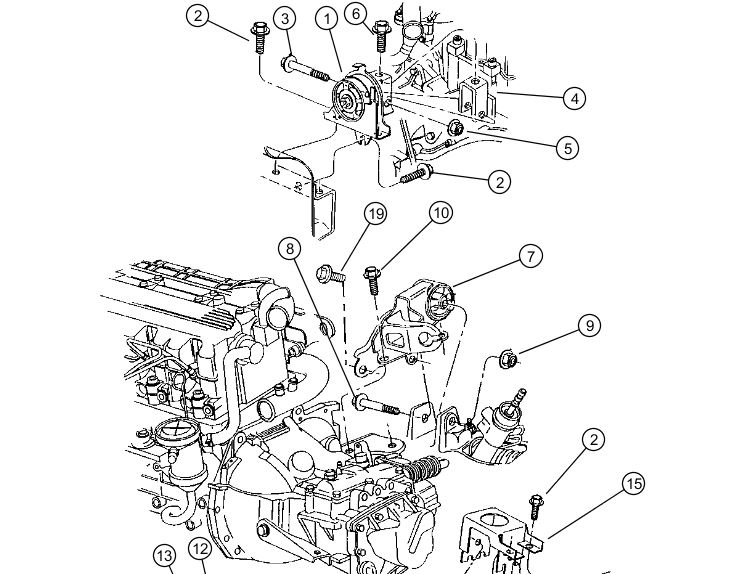 2
3
1
6
4
5
2
19
10
8
7
9
2
15
13
12